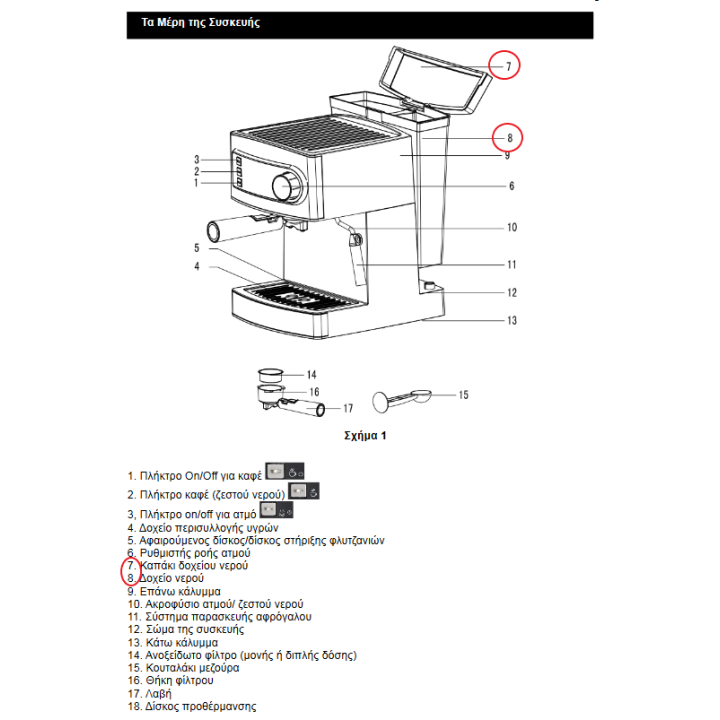 Τα Μέρη της Συσκευής

7
8
9
3
2
1
6
10
5
4
11
12
13
14
16
17
15

Σχήμα 1

1. Πλήκτρο On/Off για καφέ
2. Πλήκτρο καφέ (ζεστού νερού)
3, Πλήκτρο on/off για ατμό
4. Δοχείο περισυλλογής υγρών
5. Αφαιρούμενος δίσκος/δίσκος στήριξης φλυτζανιών
6. Ρυθμιστής ροής ατμού
7. Καπάκι δοχείου νερού
8. Δοχείο νερού
9. Επάνω κάλυμμα
10. Ακροφύσιο ατμού/ ζεστού νερού
11. Σύστημα παρασκευής αφρόγαλου
12. Σώμα της συσκευής
13. Κάτω κάλυμμα
14. Ανοξείδωτο φίλτρο (μονής ή διπλής δόσης)
15. Κουταλάκι μεζούρα
16. Θήκη φίλτρου
17. Λαβή
18. Δίσκος προθέρμανσης