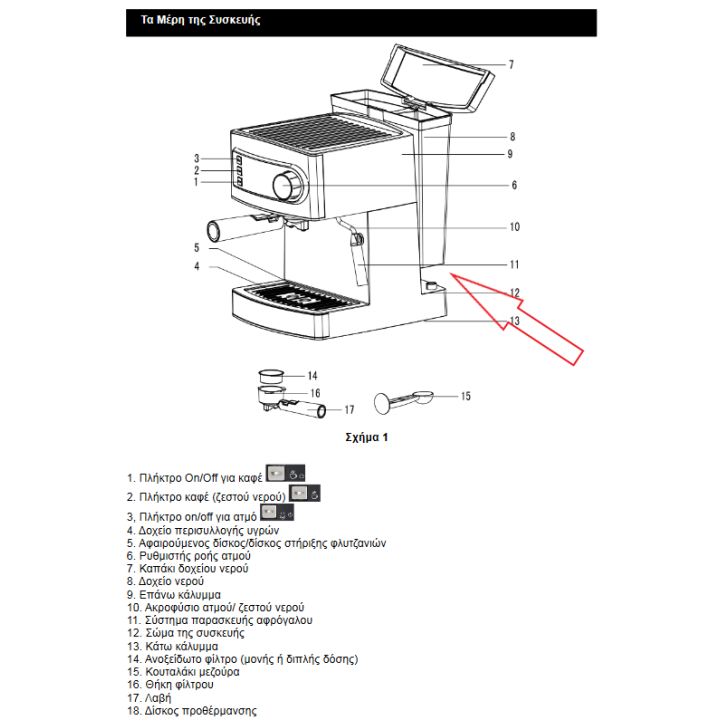 Τα Μέρη της Συσκευής

7
8
9
3
2
1
6
10
5
4
11
12
13

14
16
17
15

Σχήμα 1

1. Πλήκτρο On/Off για καφέ
2. Πλήκτρο καφέ (ζεστού νερού)
3, Πλήκτρο on/off για ατμό
4. Δοχείο περισυλλογής υγρών
5. Αφαιρούμενος δίσκος/δίσκος στήριξης φλυτζανιών
6. Ρυθμιστής ροής ατμού
7. Καπάκι δοχείου νερού
8. Δοχείο νερού
9. Επάνω κάλυμμα
10. Ακροφύσιο ατμού/ ζεστού νερού
11. Σύστημα παρασκευής αφρόγαλου
12. Σώμα της συσκευής
13. Κάτω κάλυμμα
14. Ανοξείδωτο φίλτρο (μονής ή διπλής δόσης)
15. Κουταλάκι μεζούρα
16. Θήκη φίλτρου
17. Λαβή
18. Δίσκος προθέρμανσης