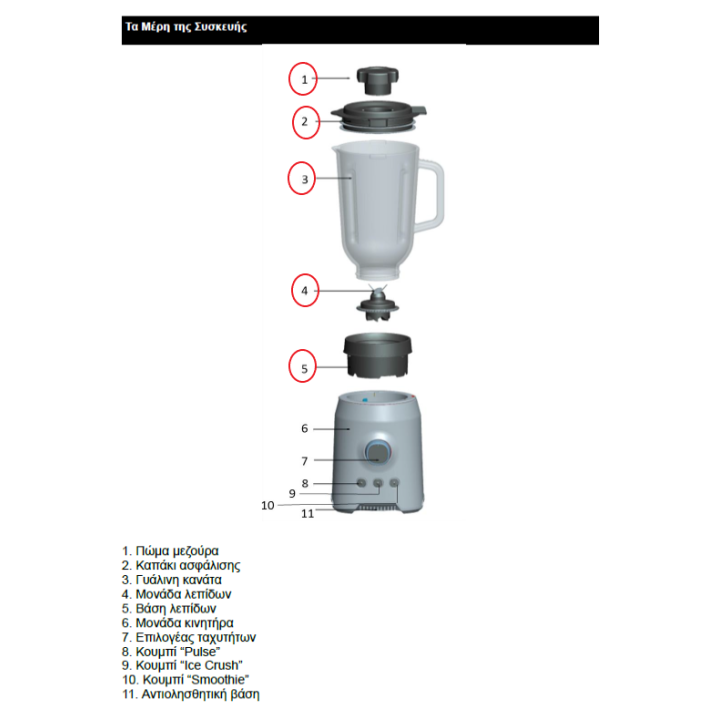 Τα Μέρη της Συσκευής

1
2
3
4
5
6
7
8
9
10
11

1. Πώμα μεζούρα
2. Καπάκι ασφάλισης
3. Γυάλινη κανάτα
4. Μονάδα λεπίδων
5. Βάση λεπίδων
6. Μονάδα κινητήρα
7. Επιλογέας ταχυτήτων
8. Κουμπί “Pulse”
9. Κουμπί “Ice Crush”
10. Κουμπί “Smoothie”
11. Αντιολησθητική βάση