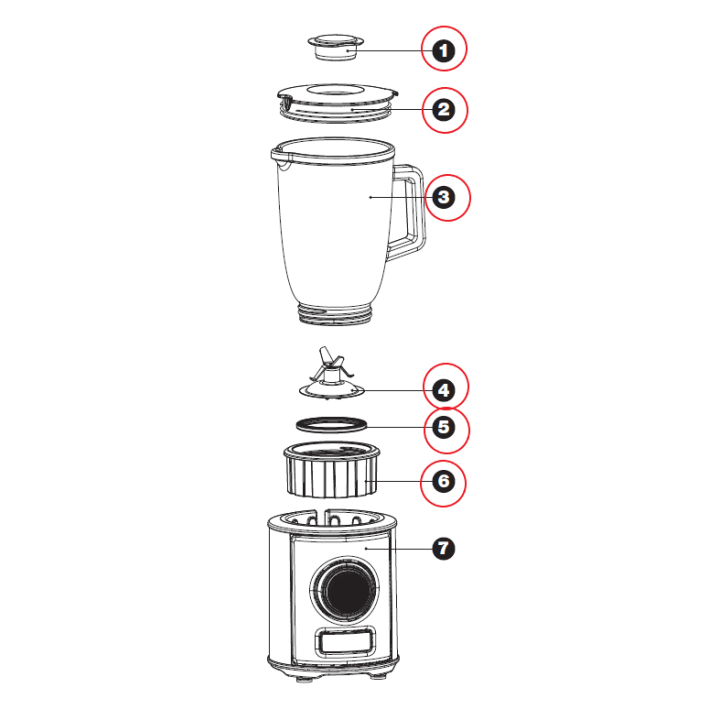 1
2
3
4
5
6
7