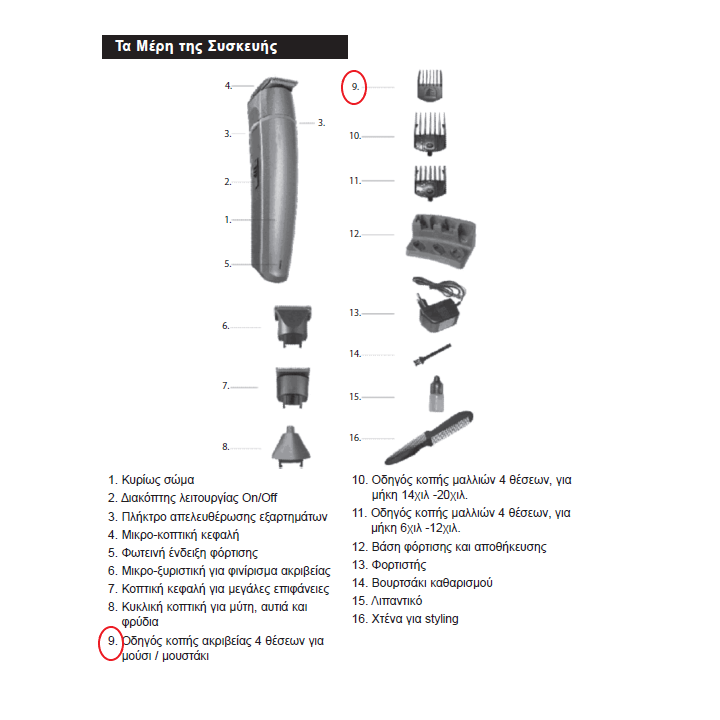 Τα Μέρη της Συσκευής

4.
3.
3.
2.
1.
5.
6.
7.
8.
9.
10.
11.
12.
13.
14.
15.
16.

1. Κυρίως σώμα
2. Διακόπτης λειτουργίας On/Off
3. Πλήκτρο απελευθέρωσης εξαρτημάτων
4. Μικρο-κοπτική κεφαλή
5. Φωτεινή ένδειξη φόρτισης
6. Μικρο-ξυριστική για φινίρισμα ακριβείας
7. Κοπτική κεφαλή για μεγάλες επιφάνειες
8. Κυκλική κοπτική για μύτη, αυτιά και φρύδια
9. Οδηγός κοπής ακριβείας 4 θέσεων για μούσι / μουστάκι

10. Οδηγός κοπής μαλλιών 4 θέσεων, για μήκη 14χιλ -20χιλ.
11. Οδηγός κοπής μαλλιών 4 θέσεων, για μήκη 6χιλ -12χιλ.
12. Βάση φόρτισης και αποθήκευσης
13. Φορτιστής
14. Βουρτσάκι καθαρισμού
15. Λιπαντικό
16. Χτένα για styling