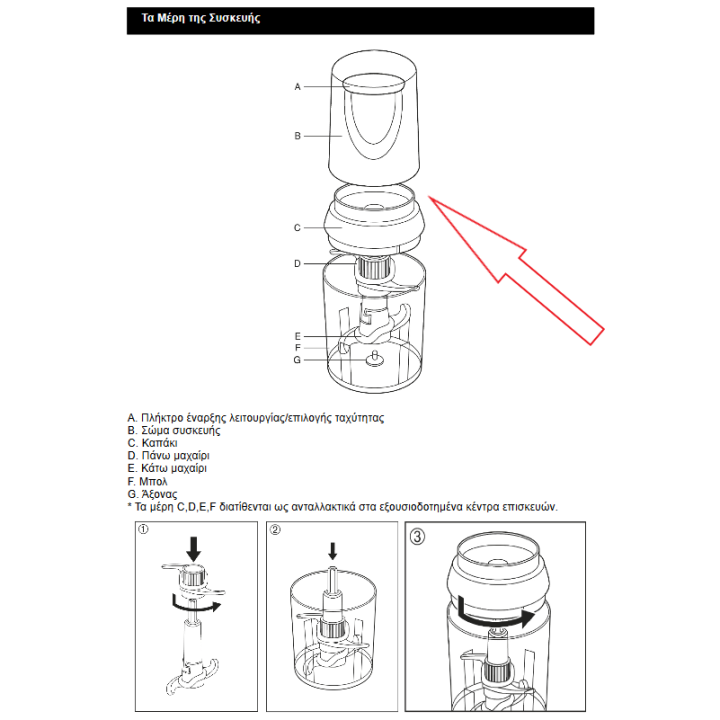 Τα Μέρη της Συσκευής

A
B
C
D
E
F
G

A. Πλήκτρο έναρξης λειτουργίας/επιλογής ταχύτητας
B. Σώμα συσκευής
C. Καπάκι
D. Πάνω μαχαίρι
E. Κάτω μαχαίρι
F. Μπολ
G. Άξονας
* Τα μέρη C,D,E,F διατίθενται ως ανταλλακτικά στα εξουσιοδοτημένα κέντρα επισκευών.

①

②

③