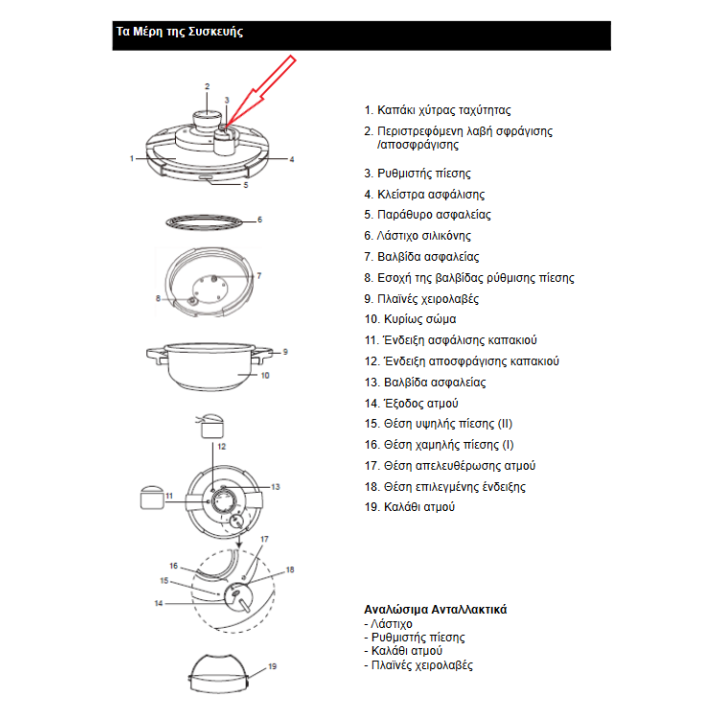 Τα Μέρη της Συσκευής

2
3
1
4
5
6
7
8
9
10
12
11
13
17
16
18
15
14
19

1. Καπάκι χύτρας ταχύτητας
2. Περιστρεφόμενη λαβή σφράγισης /αποσφράγισης
3. Ρυθμιστής πίεσης
4. Κλείστρα ασφάλισης
5. Παράθυρο ασφαλείας
6. Λάστιχο σιλικόνης
7. Βαλβίδα ασφαλείας
8. Εσοχή της βαλβίδας ρύθμισης πίεσης
9. Πλαϊνές χειρολαβές
10. Κυρίως σώμα
11. Ένδειξη ασφάλισης καπακιού
12. Ένδειξη αποσφράγισης καπακιού
13. Βαλβίδα ασφαλείας
14. Έξοδος ατμού
15. Θέση υψηλής πίεσης (II)
16. Θέση χαμηλής πίεσης (I)
17. Θέση απελευθέρωσης ατμού
18. Θέση επιλεγμένης ένδειξης
19. Καλάθι ατμού

Αναλώσιμα Ανταλλακτικά
- Λάστιχο
- Ρυθμιστής πίεσης
- Καλάθι ατμού
- Πλαϊνές χειρολαβές