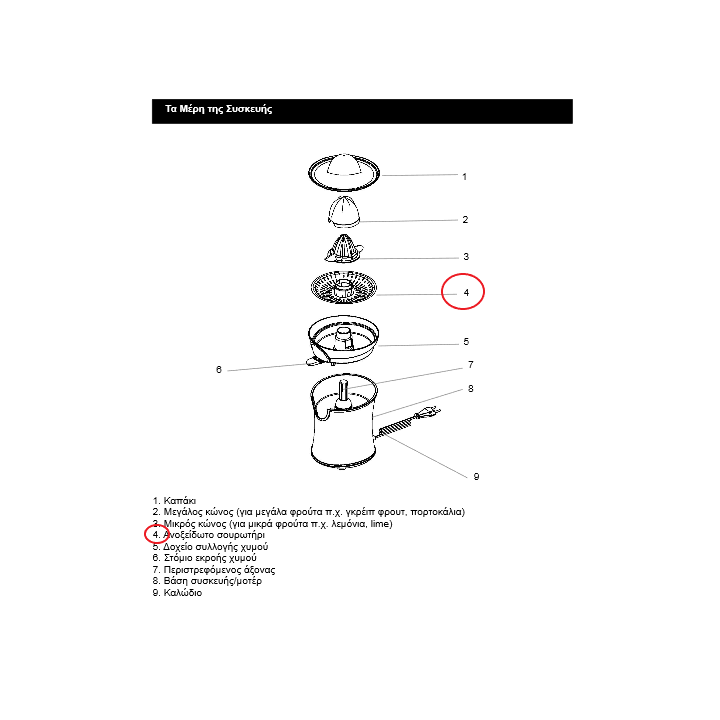 Τα Μέρη της Συσκευής

1
2
3
4
5
6
7
8
9

1. Καπάκι
2. Μεγάλος κώνος (για μεγάλα φρούτα π.χ. γκρέιπ φρουτ, πορτοκάλια)
3. Μικρός κώνος (για μικρά φρούτα π.χ. λεμόνια, lime)
4. Ανοξείδωτο σουρωτήρι
5. Δοχείο συλλογής χυμού
6. Στόμιο εκροής χυμού
7. Περιστρεφόμενος άξονας
8. Βάση συσκευής/μοτέρ
9. Καλώδιο