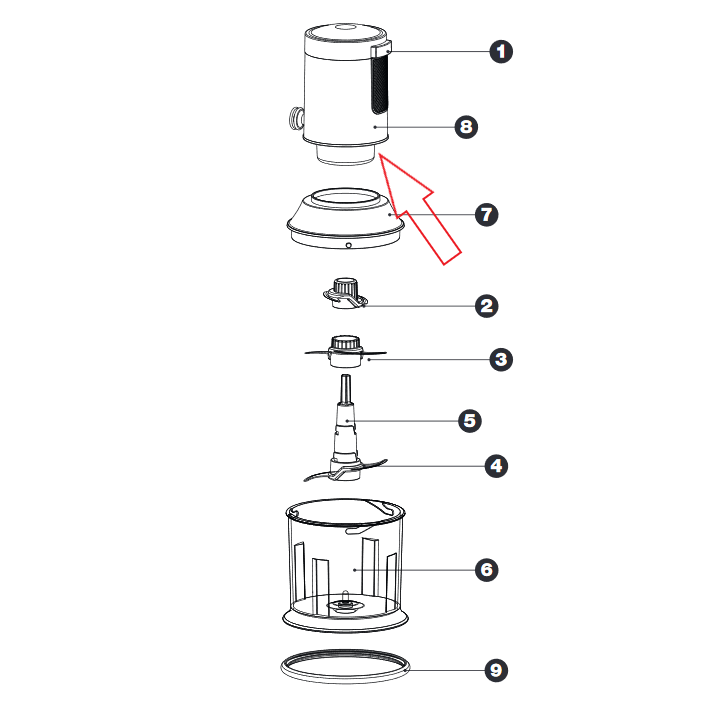 1
8
7
2
3
5
4
6
9