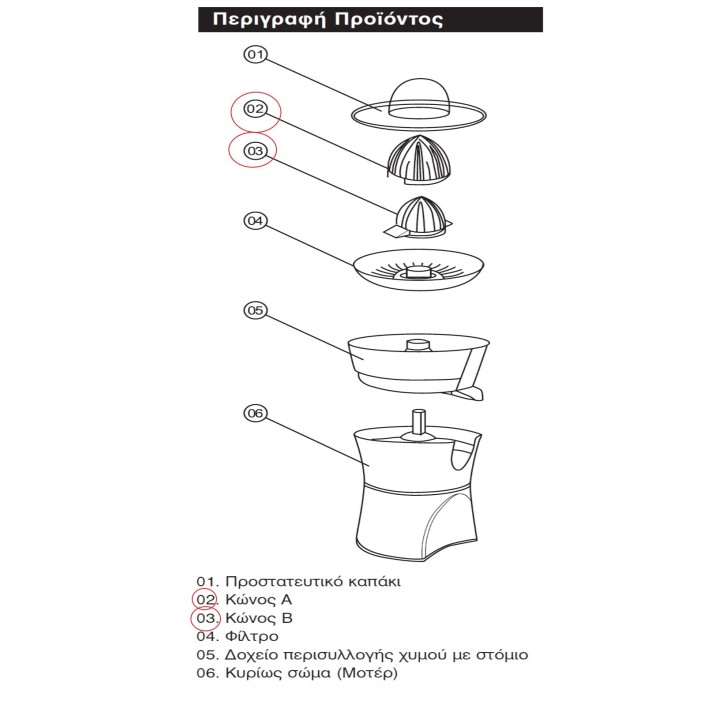 Περιγραφή Προϊόντος

01

02

03

04

05

06

01. Προστατευτικό καπάκι
02. Κώνος Α
03. Κώνος Β
04. Φίλτρο
05. Δοχείο περισυλλογής χυμού με στόμιο
06. Κυρίως σώμα (Μοτέρ)