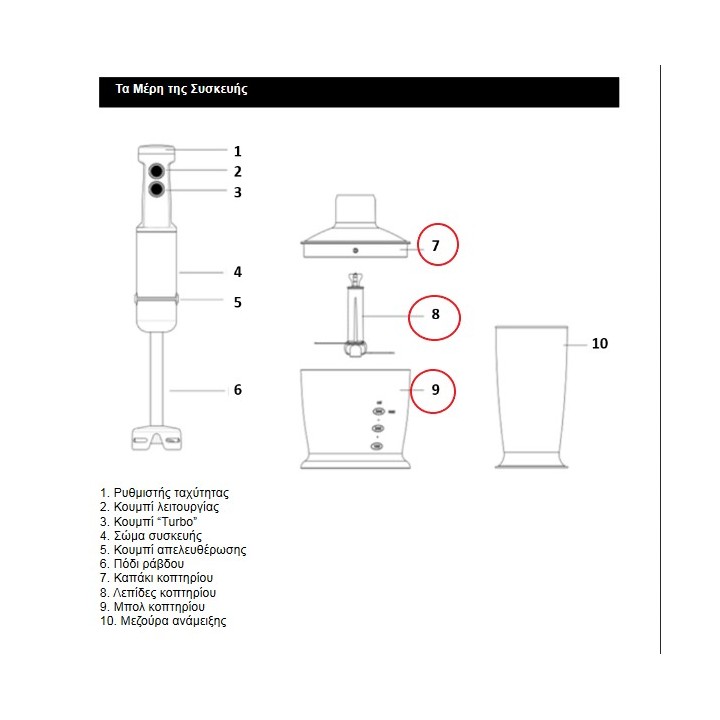 Τα Μέρη της Συσκευής

1
2
3
4
5
6
7
8
9
10

1. Ρυθμιστής ταχύτητας
2. Κουμπί λειτουργίας
3. Κουμπί “Turbo”
4. Σώμα συσκευής
5. Κουμπί απελευθέρωσης
6. Πόδι ράβδου
7. Καπάκι κοπτηρίου
8. Λεπίδες κοπτηρίου
9. Μπολ κοπτηρίου
10. Μεζούρα ανάμειξης