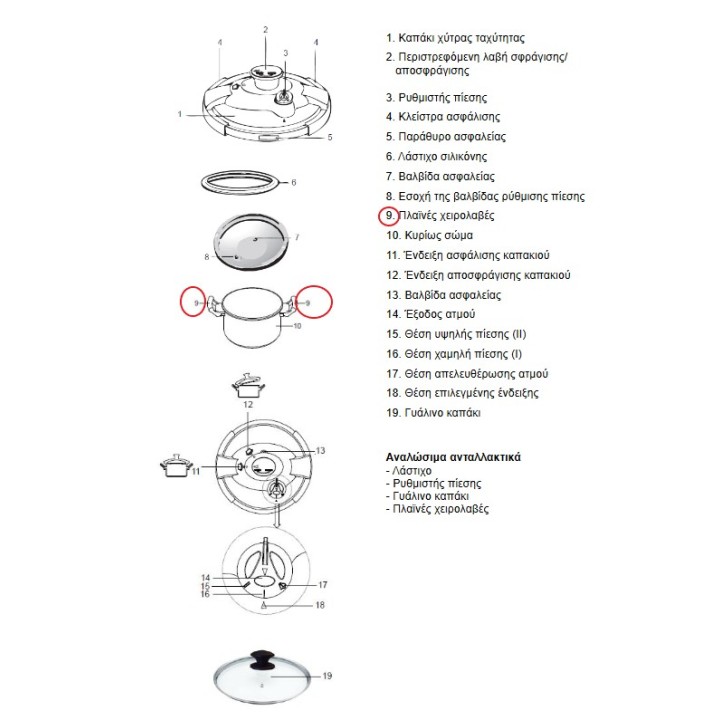 2
4
3
4
1
5
6
7
8
9
9
10
12
13
11
14
15
16
17
18
19

1. Καπάκι χύτρας ταχύτητας
2. Περιστρεφόμενη λαβή σφράγισης/ αποσφράγισης
3. Ρυθμιστής πίεσης
4. Κλείστρα ασφάλισης
5. Παράθυρο ασφαλείας
6. Λάστιχο σιλικόνης
7. Βαλβίδα ασφαλείας
8. Εσοχή της βαλβίδας ρύθμισης πίεσης
9. Πλαϊνές χειρολαβές
10. Κυρίως σώμα
11. Ένδειξη ασφάλισης καπακιού
12. Ένδειξη αποσφράγισης καπακιού
13. Βαλβίδα ασφαλείας
14. Έξοδος ατμού
15. Θέση υψηλής πίεσης (II)
16. Θέση χαμηλή πίεσης (I)
17. Θέση απελευθέρωσης ατμού
18. Θέση επιλεγμένης ένδειξης
19. Γυάλινο καπάκι

Αναλώσιμα ανταλλακτικά
- Λάστιχο
- Ρυθμιστής πίεσης
- Γυάλινο καπάκι
- Πλαϊνές χειρολαβές