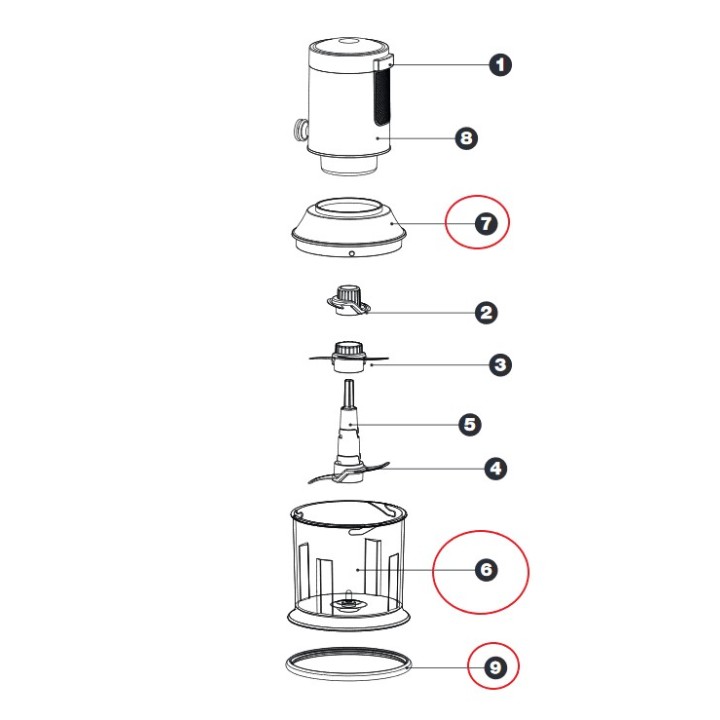 1
8
7
2
3
5
4
6
9