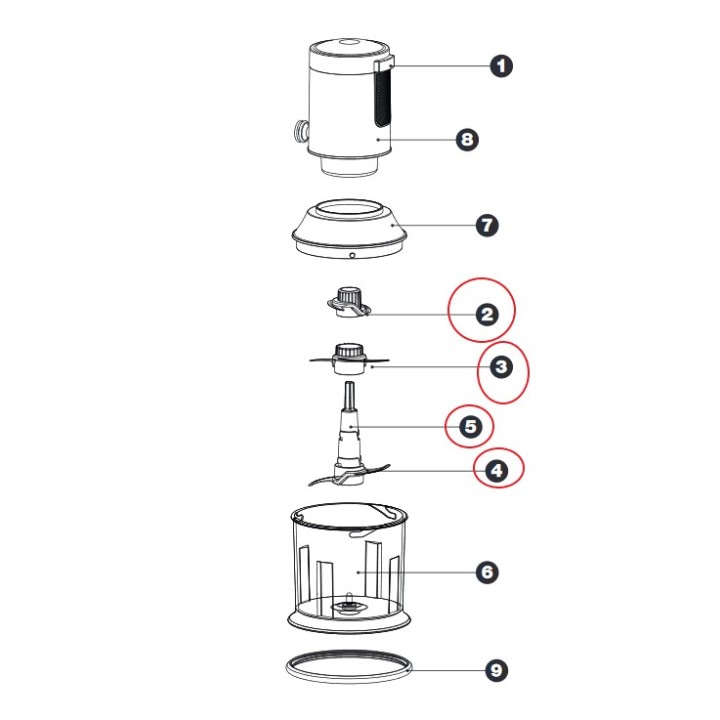 1
8
7
2
3
5
4
6
9