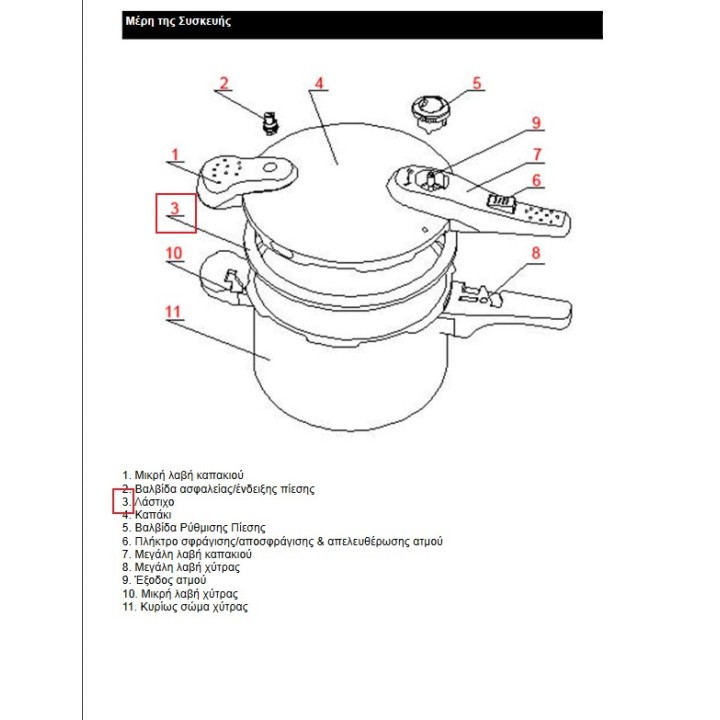 Μέρη της Συσκευής

2
4
5
9
1
7
6
3
10
8
11

1. Μικρή λαβή καπακιού
2. Βαλβίδα ασφαλείας/ένδειξης πίεσης
3. Λάστιχο
4. Καπάκι
5. Βαλβίδα Ρύθμισης Πίεσης
6. Πλήκτρο σφράγισης/αποσφράγισης & απελευθέρωσης ατμού
7. Μεγάλη λαβή καπακιού
8. Μεγάλη λαβή χύτρας
9. Έξοδος ατμού
10. Μικρή λαβή χύτρας
11. Κυρίως σώμα χύτρας