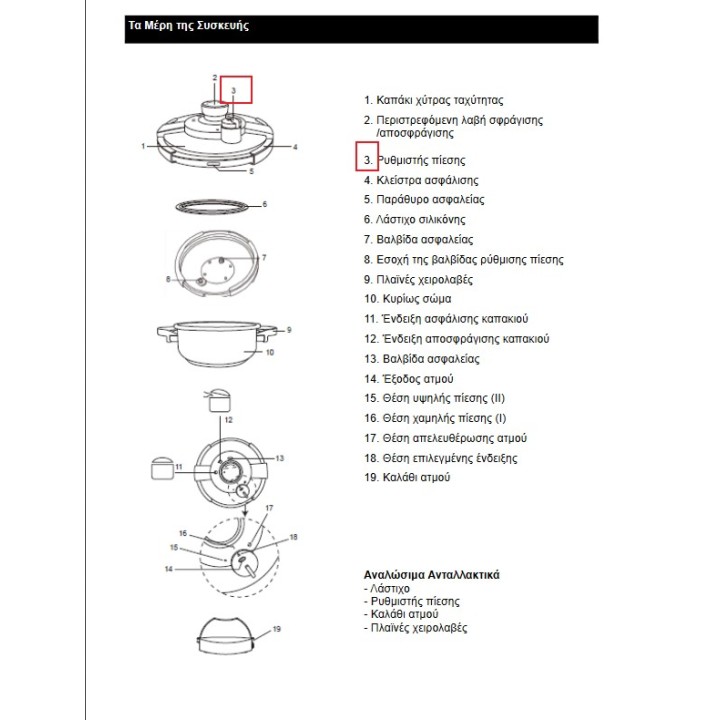 Τα Μέρη της Συσκευής

2
3
1
4
5
6
7
8
9
10
12
11
13
17
16
18
15
14
19

1. Καπάκι χύτρας ταχύτητας
2. Περιστρεφόμενη λαβή σφράγισης /αποσφράγισης
3. Ρυθμιστής πίεσης
4. Κλείστρα ασφάλισης
5. Παράθυρο ασφαλείας
6. Λάστιχο σιλικόνης
7. Βαλβίδα ασφαλείας
8. Εσοχή της βαλβίδας ρύθμισης πίεσης
9. Πλαϊνές χειρολαβές
10. Κυρίως σώμα
11. Ένδειξη ασφάλισης καπακιού
12. Ένδειξη αποσφράγισης καπακιού
13. Βαλβίδα ασφαλείας
14. Έξοδος ατμού
15. Θέση υψηλής πίεσης (II)
16. Θέση χαμηλής πίεσης (I)
17. Θέση απελευθέρωσης ατμού
18. Θέση επιλεγμένης ένδειξης
19. Καλάθι ατμού

Αναλώσιμα Ανταλλακτικά
- Λάστιχο
- Ρυθμιστής πίεσης
- Καλάθι ατμού
- Πλαϊνές χειρολαβές