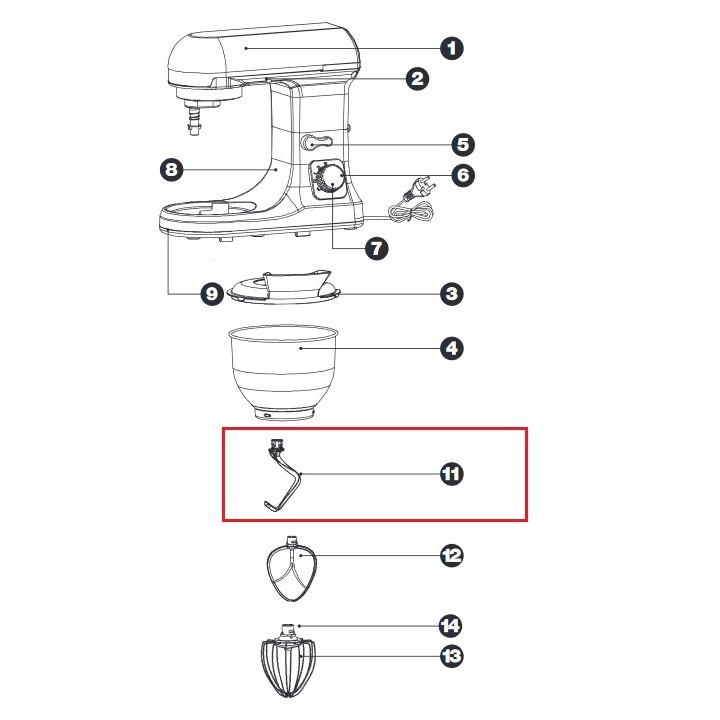 1
2
5
8
6
7
9
3
4
11
12
14
13