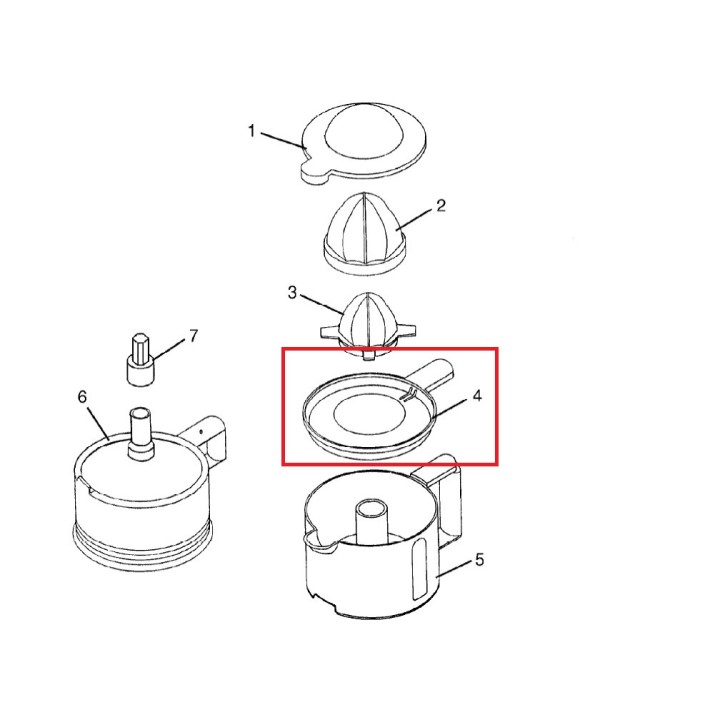 1
2
3
7
6
4
5