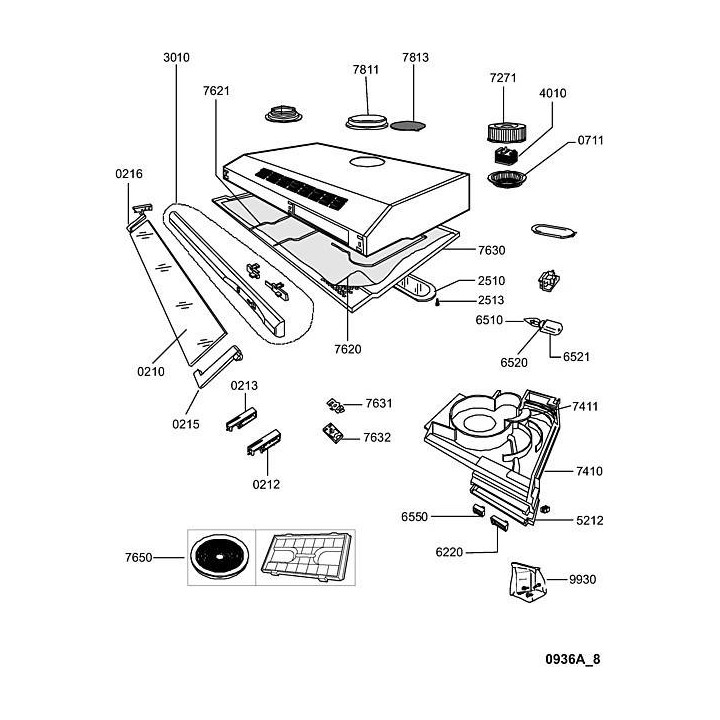 3010
7621
7811
7813
7271
4010
0711
0216
7630
2510
2513
6510
6520
6521
7620
0210
0215
0213
0212
7631
7632
7411
7410
6550
5212
6220
7650
9930
0936A_8