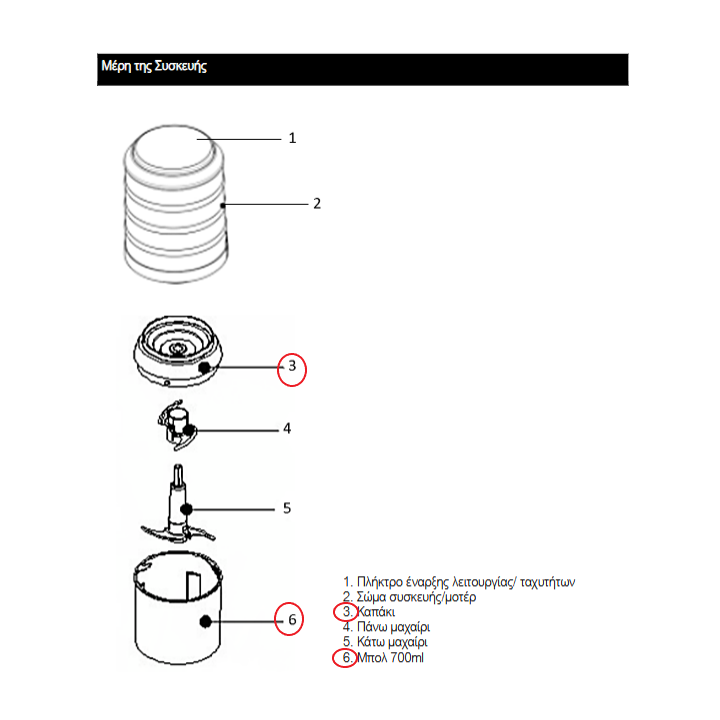 Μέρη της Συσκευής

1

2

3

4

5

6

1. Πλήκτρο έναρξης λειτουργίας/ ταχυτήτων
2. Σώμα συσκευής/μοτέρ
3. Καπάκι
4. Πάνω μαχαίρι
5. Κάτω μαχαίρι
6. Μπολ 700ml