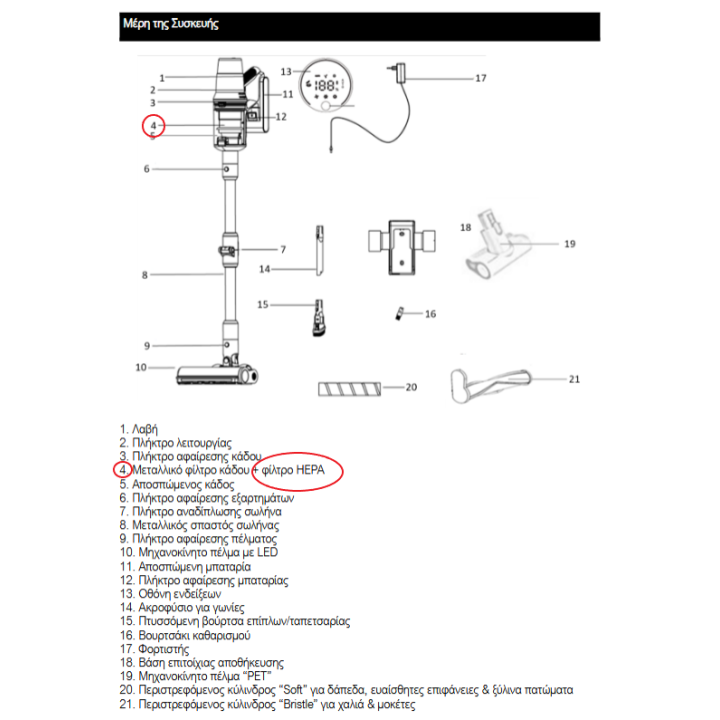 Μέρη της Συσκευής

1
2
3
4
5
6
7
8
9
10
11
12
13
14
15
16
17
18
19
20
21

1. Λαβή
2. Πλήκτρο λειτουργίας
3. Πλήκτρο αφαίρεσης κάδου
4. Μεταλλικό φίλτρο κάδου + φίλτρο HEPA
5. Αποσπώμενος κάδος
6. Πλήκτρο αφαίρεσης εξαρτημάτων
7. Πλήκτρο αναδίπλωσης σωλήνα
8. Μεταλλικός σπαστός σωλήνας
9. Πλήκτρο αφαίρεσης πέλματος
10. Μηχανοκίνητο πέλμα με LED
11. Αποσπώμενη μπαταρία
12. Πλήκτρο αφαίρεσης μπαταρίας
13. Οθόνη ενδείξεων
14. Ακροφύσιο για γωνίες
15. Πτυσσόμενη βούρτσα επίπλων/ταπετσαρίας
16. Βουρτσάκι καθαρισμού
17. Φορτιστής
18. Βάση επιτοίχιας αποθήκευσης
19. Μηχανοκίνητο πέλμα "PET"
20. Περιστρεφόμενος κύλινδρος "Soft" για δάπεδα, ευαίσθητες επιφάνειες & ξύλινα πατώματα
21. Περιστρεφόμενος κύλινδρος "Bristle" για χαλιά & μοκέτες