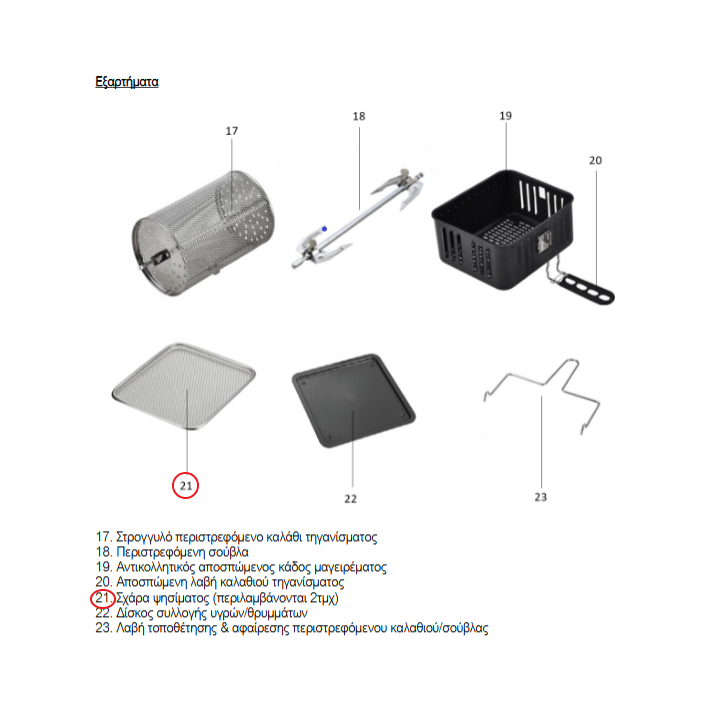 Εξαρτήματα

17

18

19

20

21

22

23

17. Στρογγυλό περιστρεφόμενο καλάθι τηγανίσματος
18. Περιστρεφόμενη σούβλα
19. Αντικολλητικός αποσπώμενος κάδος μαγειρέματος
20. Αποσπώμενη λαβή καλαθιού τηγανίσματος
21. Σχάρα ψησίματος (περιλαμβάνονται 2τμχ)
22. Δίσκος συλλογής υγρών/θρυμμάτων
23. Λαβή τοποθέτησης & αφαίρεσης περιστρεφόμενου καλαθιού/σούβλας