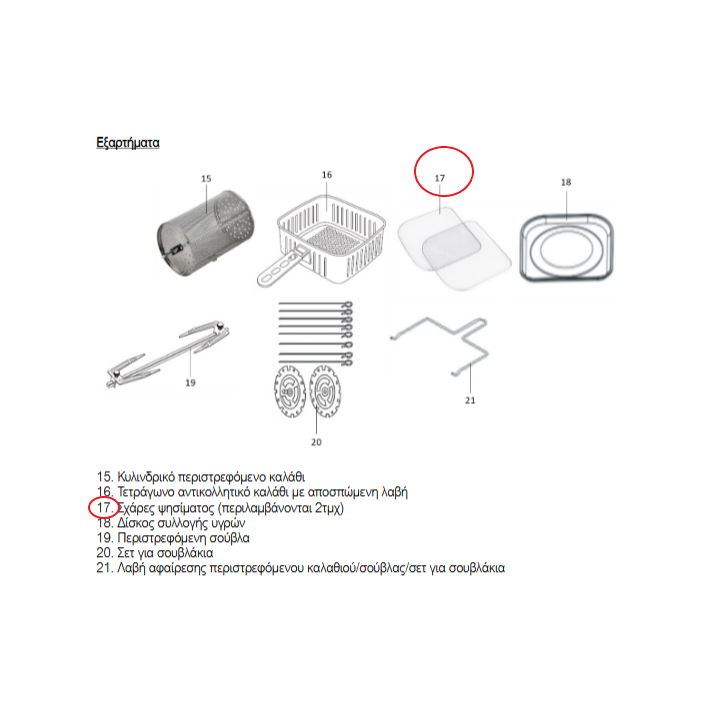 Εξαρτήματα

15

16

17

18

19

20

21

15. Κυλινδρικό περιστρεφόμενο καλάθι
16. Τετράγωνο αντικολλητικό καλάθι με αποσπώμενη λαβή
17. Σχάρες ψησίματος (περιλαμβάνονται 2τμχ)
18. Δίσκος συλλογής υγρών
19. Περιστρεφόμενη σούβλα
20. Σετ για σουβλάκια
21. Λαβή αφαίρεσης περιστρεφόμενου καλαθιού/σούβλας/σετ για σουβλάκια