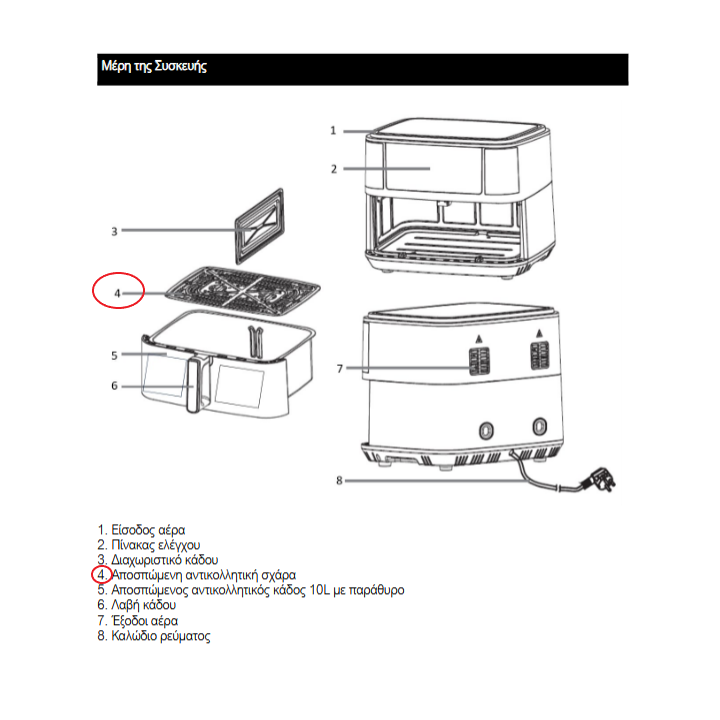 Μέρη της Συσκευής

1
2
3
4
5
6
7
8

1. Είσοδος αέρα
2. Πίνακας ελέγχου
3. Διαχωριστικό κάδου
4. Αποσπώμενη αντικολλητική σχάρα
5. Αποσπώμενος αντικολλητικός κάδος 10L με παράθυρο
6. Λαβή κάδου
7. Έξοδοι αέρα
8. Καλώδιο ρεύματος