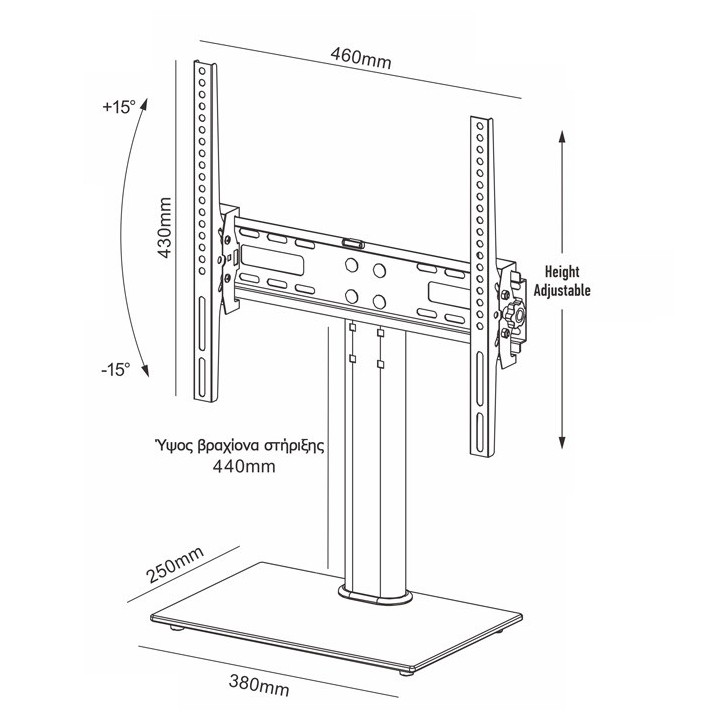 460mm

+15°

430mm

-15°

Height Adjustable

Ύψος βραχίονα στήριξης
440mm

250mm

380mm