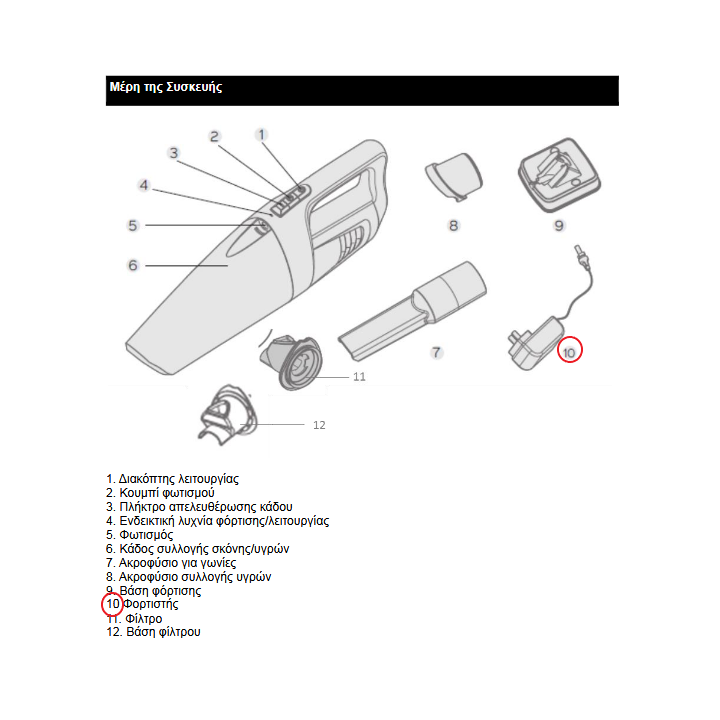 Μέρη της Συσκευής

2 1
3
4
5
6
8
9
7
10
11
12

1. Διακόπτης λειτουργίας
2. Κουμπί φωτισμού
3. Πλήκτρο απελευθέρωσης κάδου
4. Ενδεικτική λυχνία φόρτισης/λειτουργίας
5. Φωτισμός
6. Κάδος συλλογής σκόνης/υγρών
7. Ακροφύσιο για γωνίες
8. Ακροφύσιο συλλογής υγρών
9. Βάση φόρτισης
10 Φορτιστής
11. Φίλτρο
12. Βάση φίλτρου