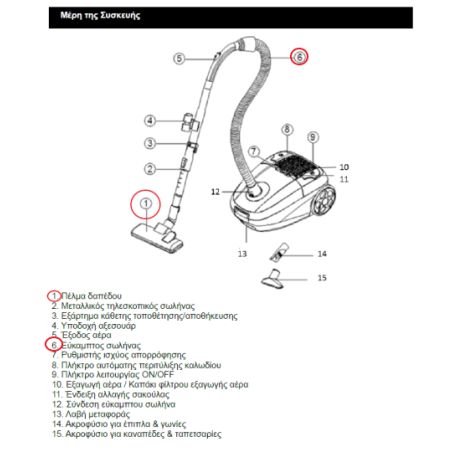 Μέρη της Συσκευής

5
6
4
3
2
1
8
9
7
10
11
12
13
14
15

1. Πέλμα δαπέδου
2. Μεταλλικός τηλεσκοπικός σωλήνας
3. Εξάρτημα κάθετης τοποθέτησης/αποθήκευσης
4. Υποδοχή αξεσουάρ
5. Έξοδος αέρα
6. Εύκαμπτος σωλήνας
7. Ρυθμιστής ισχύος απορρόφησης
8. Πλήκτρο αυτόματης περιτύλιξης καλωδίου
9. Πλήκτρο λειτουργίας ON/OFF
10. Εξαγωγή αέρα / Καπάκι φίλτρου εξαγωγής αέρα
11. Ένδειξη αλλαγής σακούλας
12. Σύνδεση εύκαμπτου σωλήνα
13. Λαβή μεταφοράς
14. Ακροφύσιο για έπιπλα & γωνίες
15. Ακροφύσιο για καναπέδες & ταπετσαρίες