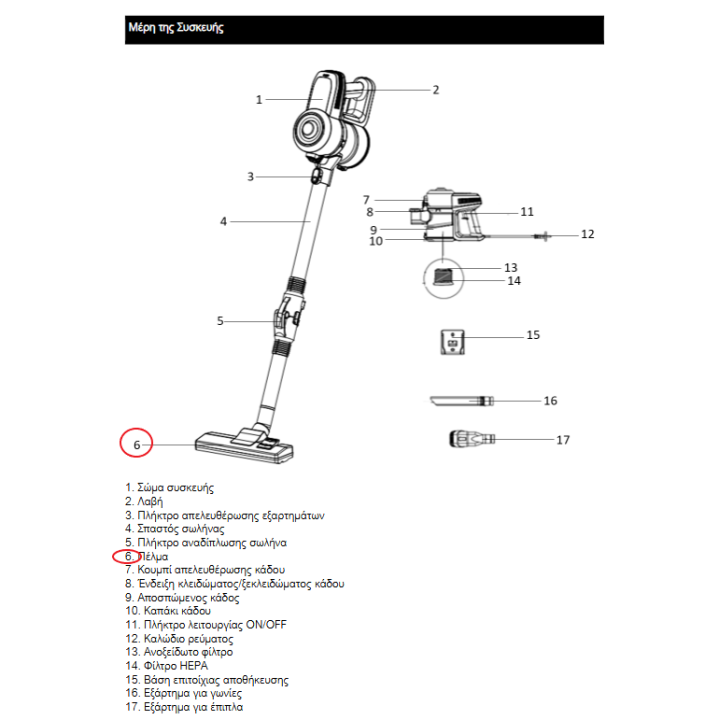 Μέρη της Συσκευής

1
2
3
4
5
6
7
8
9
10
11
12
13
14
15
16
17

1. Σώμα συσκευής
2. Λαβή
3. Πλήκτρο απελευθέρωσης εξαρτημάτων
4. Σπαστός σωλήνας
5. Πλήκτρο αναδίπλωσης σωλήνα
6. Πέλμα
7. Κουμπί απελευθέρωσης κάδου
8. Ένδειξη κλειδώματος/ξεκλειδώματος κάδου
9. Αποσπώμενος κάδος
10. Καπάκι κάδου
11. Πλήκτρο λειτουργίας ON/OFF
12. Καλώδιο ρεύματος
13. Ανοξείδωτο φίλτρο
14. Φίλτρο HEPA
15. Βάση επιτοίχιας αποθήκευσης
16. Εξάρτημα για γωνίες
17. Εξάρτημα για έπιπλα