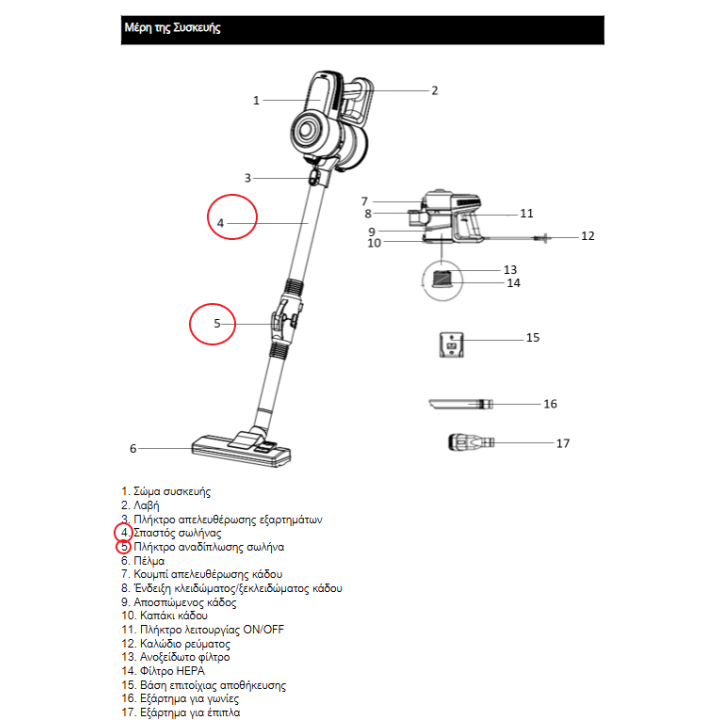 Μέρη της Συσκευής

1
2
3
4
5
6
7
8
9
10
11
12
13
14
15
16
17

1. Σώμα συσκευής
2. Λαβή
3. Πλήκτρο απελευθέρωσης εξαρτημάτων
4. Σπαστός σωλήνας
5. Πλήκτρο αναδίπλωσης σωλήνα
6. Πέλμα
7. Κουμπί απελευθέρωσης κάδου
8. Ένδειξη κλειδώματος/ξεκλειδώματος κάδου
9. Αποσπώμενος κάδος
10. Καπάκι κάδου
11. Πλήκτρο λειτουργίας ON/OFF
12. Καλώδιο ρεύματος
13. Ανοξείδωτο φίλτρο
14. Φίλτρο HEPA
15. Βάση επιτοίχιας αποθήκευσης
16. Εξάρτημα για γωνίες
17. Εξάρτημα για έπιπλα