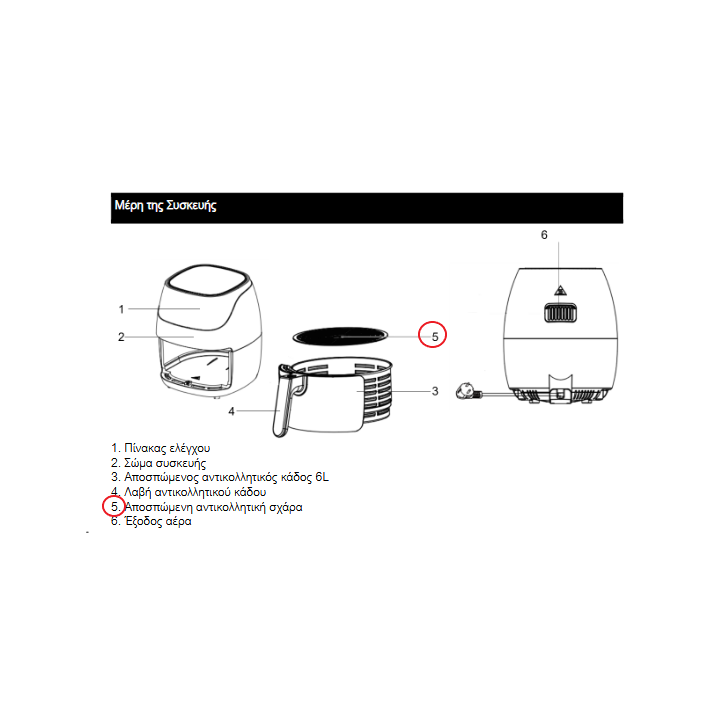 Μέρη της Συσκευής

6

1

2

5

3

4

1. Πίνακας ελέγχου
2. Σώμα συσκευής
3. Αποσπώμενος αντικολλητικός κάδος 6L
4. Λαβή αντικολλητικού κάδου
5. Αποσπώμενη αντικολλητική σχάρα
6. Έξοδος αέρα