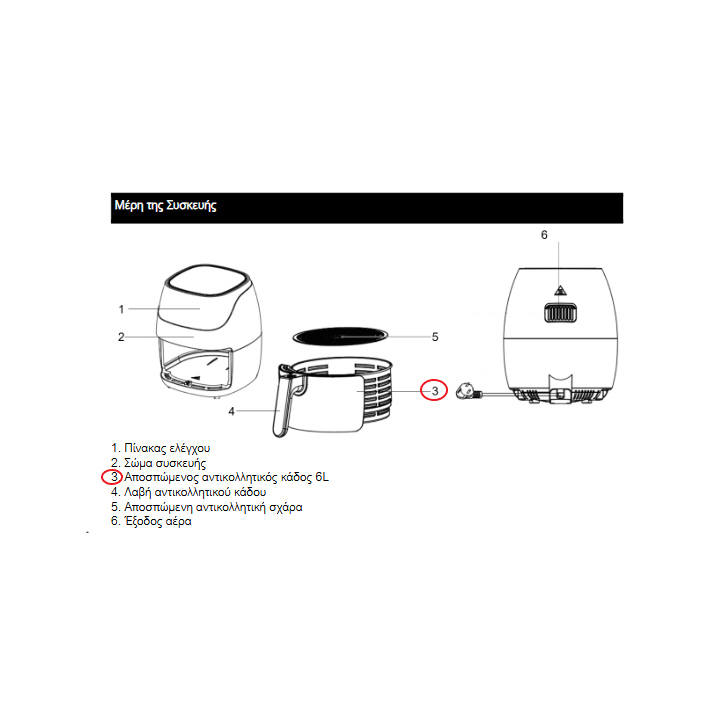 Μέρη της Συσκευής

6

1

2

5

3

4

1. Πίνακας ελέγχου
2. Σώμα συσκευής
3 Αποσπώμενος αντικολλητικός κάδος 6L
4. Λαβή αντικολλητικού κάδου
5. Αποσπώμενη αντικολλητική σχάρα
6. Έξοδος αέρα