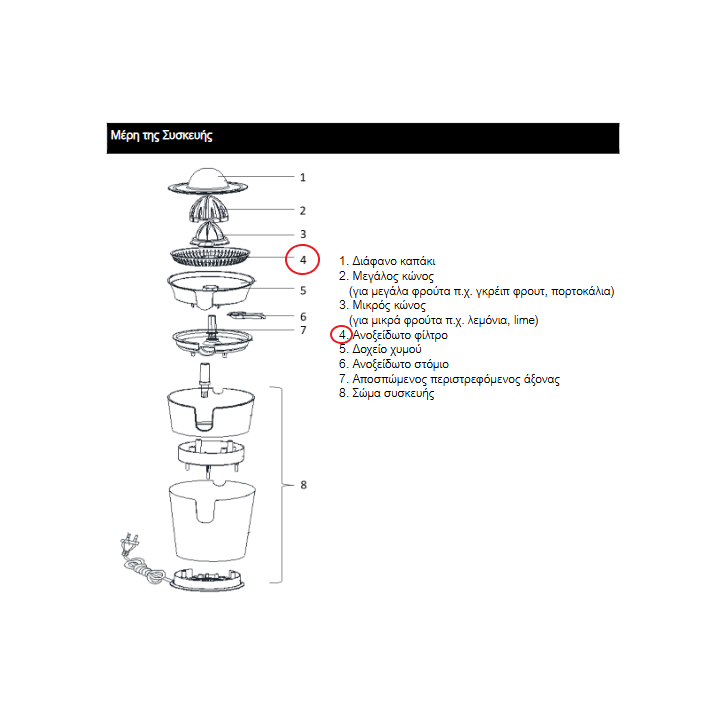 Μέρη της Συσκευής

1
2
3
4
5
6
7
8

1. Διάφανο καπάκι
2. Μεγάλος κώνος
(για μεγάλα φρούτα π.χ. γκρέιπ φρουτ, πορτοκάλια)
3. Μικρός κώνος
(για μικρά φρούτα π.χ. λεμόνια, lime)
4. Ανοξείδωτο φίλτρο
5. Δοχείο χυμού
6. Ανοξείδωτο στόμιο
7. Αποσπώμενος περιστρεφόμενος άξονας
8. Σώμα συσκευής