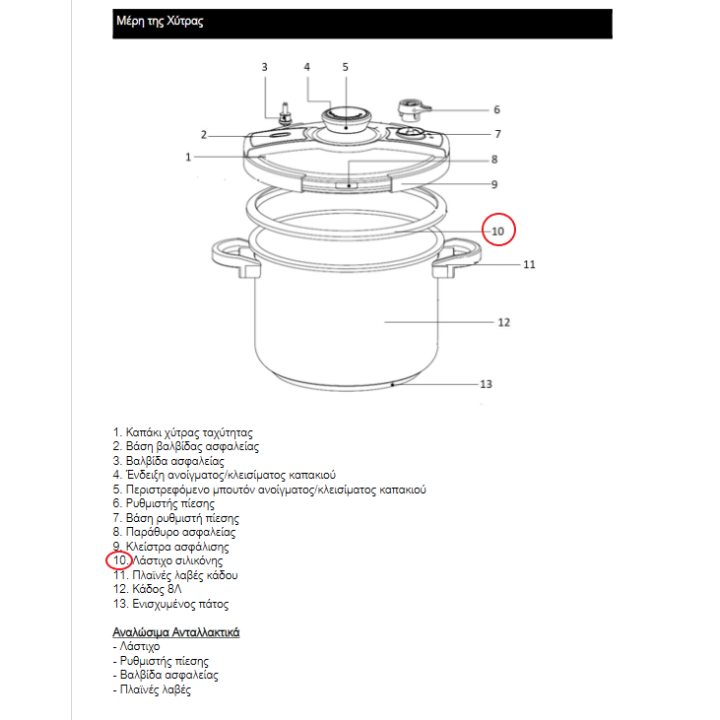 Μέρη της Χύτρας

3 4 5 6 2 7 1 8 9 10 11 12 13

1. Καπάκι χύτρας ταχύτητας
2. Βάση βαλβίδας ασφαλείας
3. Βαλβίδα ασφαλείας
4. Ένδειξη ανοίγματος/κλεισίματος καπακιού
5. Περιστρεφόμενο μπουτόν ανοίγματος/κλεισίματος καπακιού
6. Ρυθμιστής πίεσης
7. Βάση ρυθμιστή πίεσης
8. Παράθυρο ασφαλείας
9. Κλείστρα ασφάλισης
10. Λάστιχο σιλικόνης
11. Πλαϊνές λαβές κάδου
12. Κάδος 8Λ
13. Ενισχυμένος πάτος

Αναλώσιμα Ανταλλακτικά
- Λάστιχο
- Ρυθμιστής πίεσης
- Βαλβίδα ασφαλείας
- Πλαϊνές λαβές