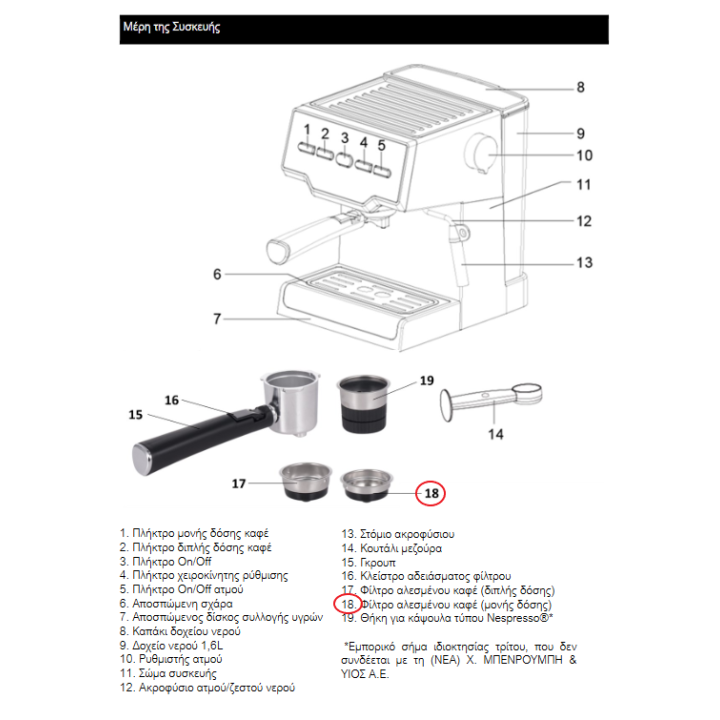 Μέρη της Συσκευής

1 2 3 4 5

8
9
10
11
12
13
6
7

16
15
19
14
17
18

1. Πλήκτρο μονής δόσης καφέ
2. Πλήκτρο διπλής δόσης καφέ
3. Πλήκτρο On/Off
4. Πλήκτρο χειροκίνητης ρύθμισης
5. Πλήκτρο On/Off ατμού
6. Αποσπώμενη σχάρα
7. Αποσπώμενος δίσκος συλλογής υγρών
8. Καπάκι δοχείου νερού
9. Δοχείο νερού 1,6L
10. Ρυθμιστής ατμού
11. Σώμα συσκευής
12. Ακροφύσιο ατμού/ζεστού νερού

13. Στόμιο ακροφύσιου
14. Κουτάλι μεζούρα
15. Γκρουπ
16. Κλείστρο αδειάσματος φίλτρου
17. Φίλτρο αλεσμένου καφέ (διπλής δόσης)
18. Φίλτρο αλεσμένου καφέ (μονής δόσης)
19. Θήκη για κάψουλα τύπου Nespresso®*

*Εμπορικό σήμα ιδιοκτησίας τρίτου, που δεν συνδέεται με τη (ΝΕΑ) Χ. ΜΠΕΝΡΟΥΜΠΗ & ΥΙΟΣ Α.Ε.