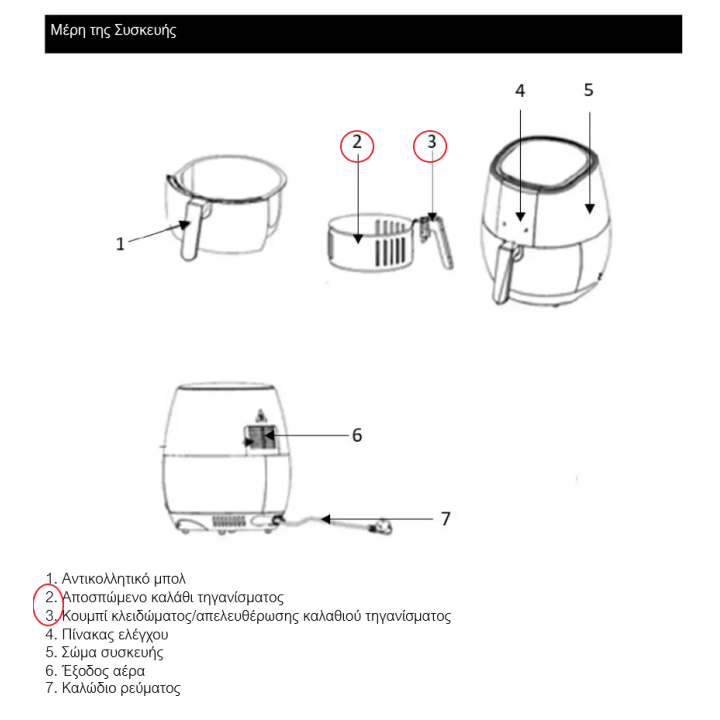 Μέρη της Συσκευής

4
5
2
3
1

6

7

1. Αντικολλητικό μπολ
2. Αποσπώμενο καλάθι τηγανίσματος
3. Κουμπί κλειδώματος/απελευθέρωσης καλαθιού τηγανίσματος
4. Πίνακας ελέγχου
5. Σώμα συσκευής
6. Έξοδος αέρα
7. Καλώδιο ρεύματος