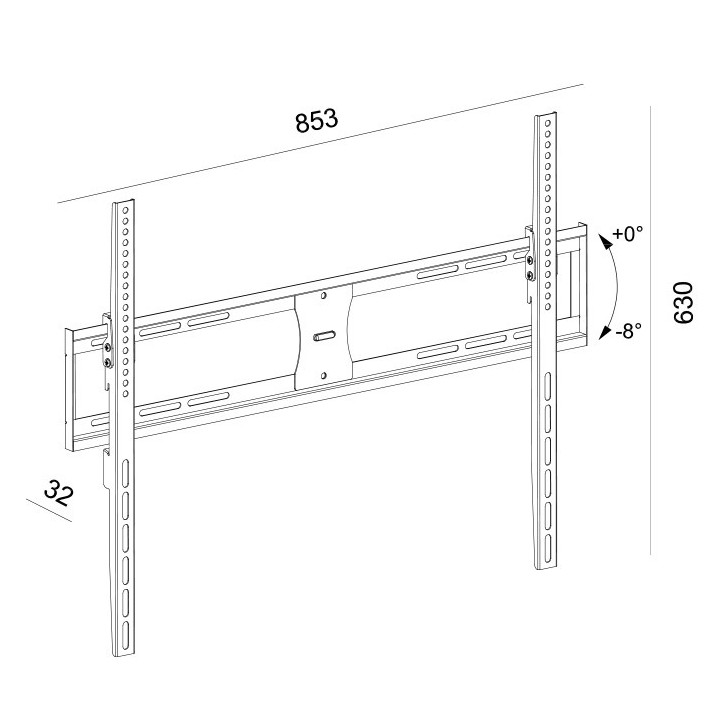 853

+0°

-8°

630

32