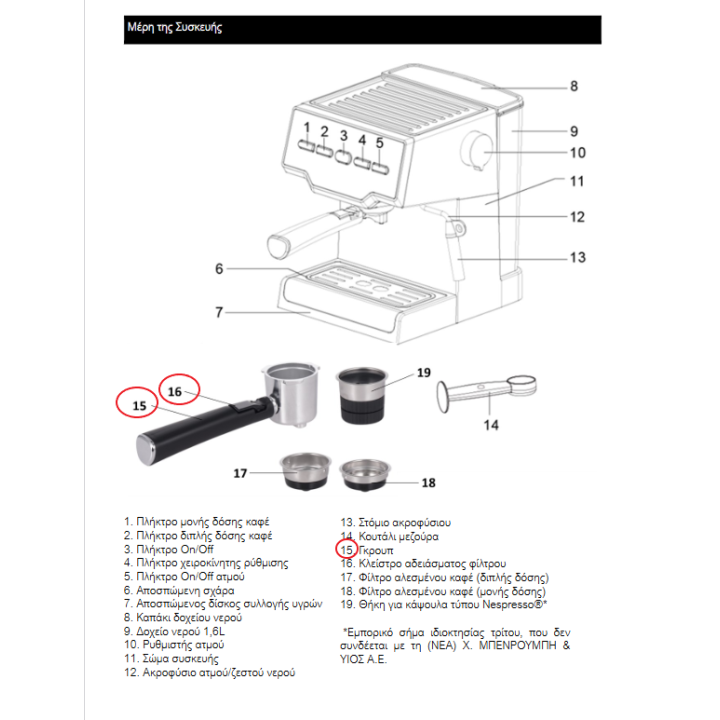 Μέρη της Συσκευής

1 2 3 4 5

8
9
10
11
12
13
6
7

16
15
19
14
17
18

1. Πλήκτρο μονής δόσης καφέ
2. Πλήκτρο διπλής δόσης καφέ
3. Πλήκτρο On/Off
4. Πλήκτρο χειροκίνητης ρύθμισης
5. Πλήκτρο On/Off ατμού
6. Αποσπώμενη σχάρα
7. Αποσπώμενος δίσκος συλλογής υγρών
8. Καπάκι δοχείου νερού
9. Δοχείο νερού 1,6L
10. Ρυθμιστής ατμού
11. Σώμα συσκευής
12. Ακροφύσιο ατμού/ζεστού νερού

13. Στόμιο ακροφύσιου
14. Κουτάλι μεζούρα
15. Γκρουπ
16. Κλείστρο αδειάσματος φίλτρου
17. Φίλτρο αλεσμένου καφέ (διπλής δόσης)
18. Φίλτρο αλεσμένου καφέ (μονής δόσης)
19. Θήκη για κάψουλα τύπου Nespresso®*

*Εμπορικό σήμα ιδιοκτησίας τρίτου, που δεν συνδέεται με τη (ΝΕΑ) Χ. ΜΠΕΝΡΟΥΜΠΗ & ΥΙΟΣ Α.Ε.