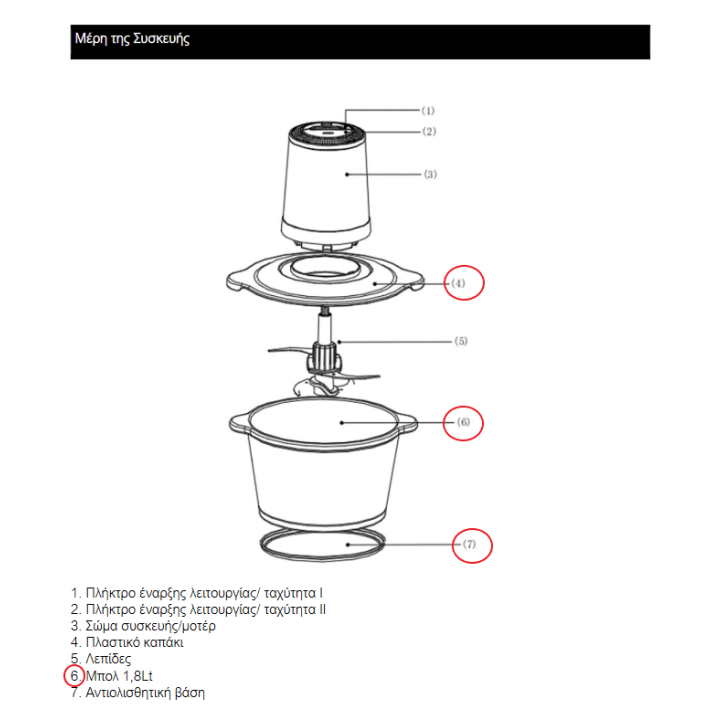 Μέρη της Συσκευής

(1)
(2)
(3)
(4)
(5)
(6)
(7)

1. Πλήκτρο έναρξης λειτουργίας/ ταχύτητα I
2. Πλήκτρο έναρξης λειτουργίας/ ταχύτητα II
3. Σώμα συσκευής/μοτέρ
4. Πλαστικό καπάκι
5. Λεπίδες
6. Μπολ 1,8Lt
7. Αντιολισθητική βάση