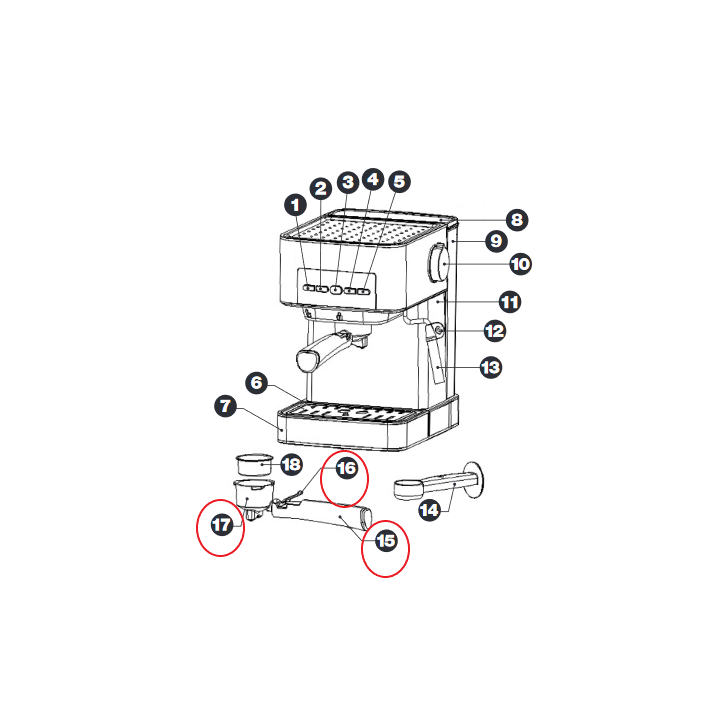 1
2
3
4
5
8
9
10
11
12
13
6
7
18
16
14
17
15