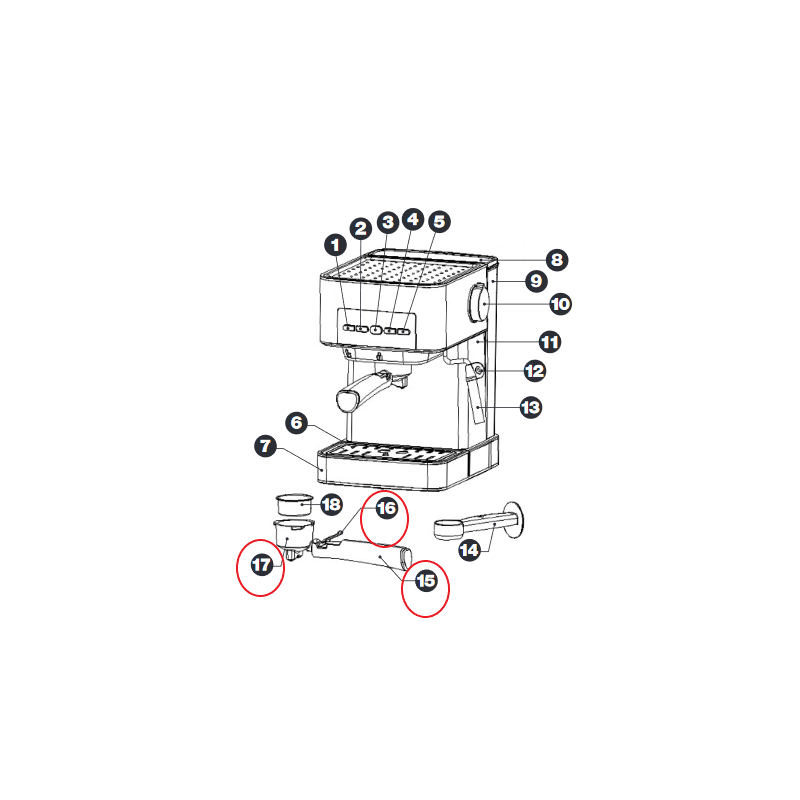 1
2
3
4
5
8
9
10
11
12
13
6
7
18
16
14
17
15