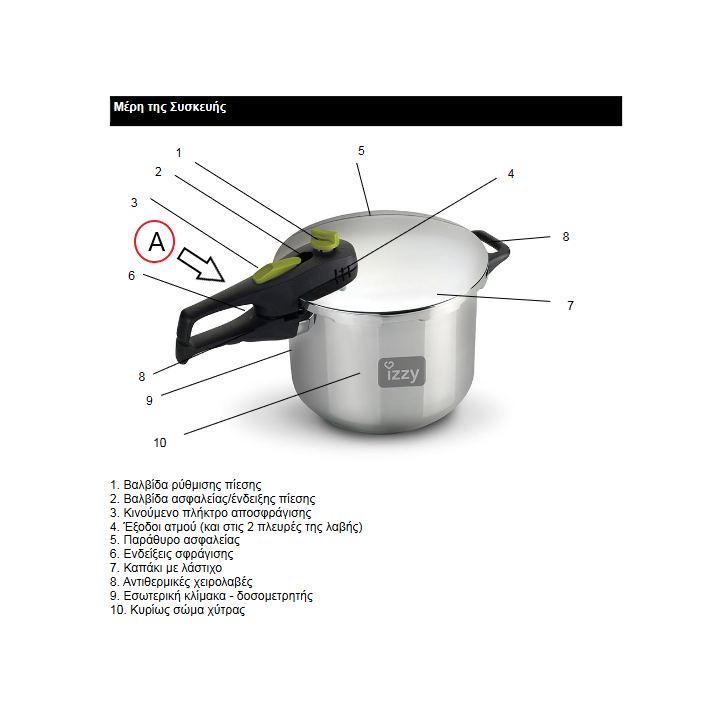 Μέρη της Συσκευής

1
2
3
A
6
8
9
10
5
4
8
7
izzy

1. Βαλβίδα ρύθμισης πίεσης
2. Βαλβίδα ασφαλείας/ένδειξης πίεσης
3. Κινούμενο πλήκτρο αποσφράγισης
4. Έξοδοι ατμού (και στις 2 πλευρές της λαβής)
5. Παράθυρο ασφαλείας
6. Ενδείξεις σφράγισης
7. Καπάκι με λάστιχο
8. Αντιθερμικές χειρολαβές
9. Εσωτερική κλίμακα - δοσομετρητής
10. Κυρίως σώμα χύτρας