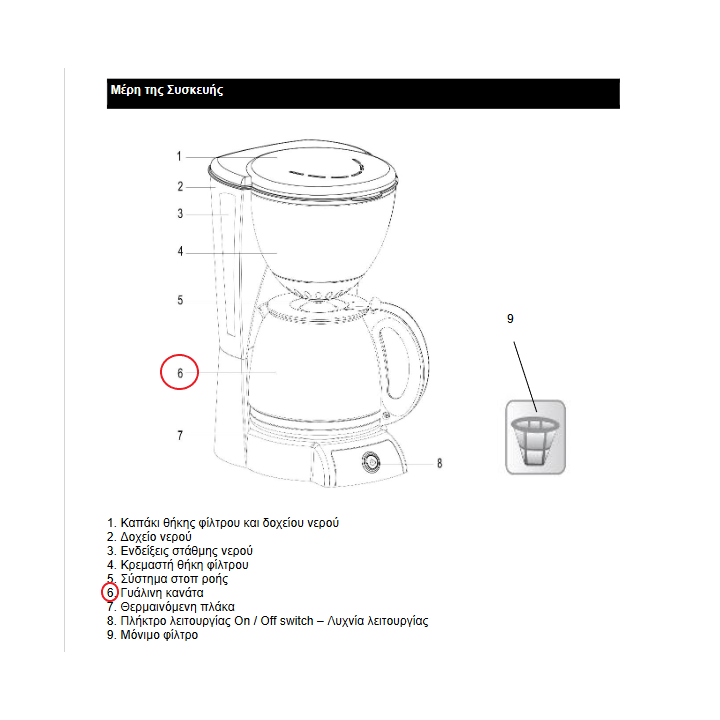 Μέρη της Συσκευής

1
2
3
4
5
6
7
8
9

1. Καπάκι θήκης φίλτρου και δοχείου νερού
2. Δοχείο νερού
3. Ενδείξεις στάθμης νερού
4. Κρεμαστή θήκη φίλτρου
5. Σύστημα στοπ ροής
6. Γυάλινη κανάτα
7. Θερμαινόμενη πλάκα
8. Πλήκτρο λειτουργίας On / Off switch – Λυχνία λειτουργίας
9. Μόνιμο φίλτρο