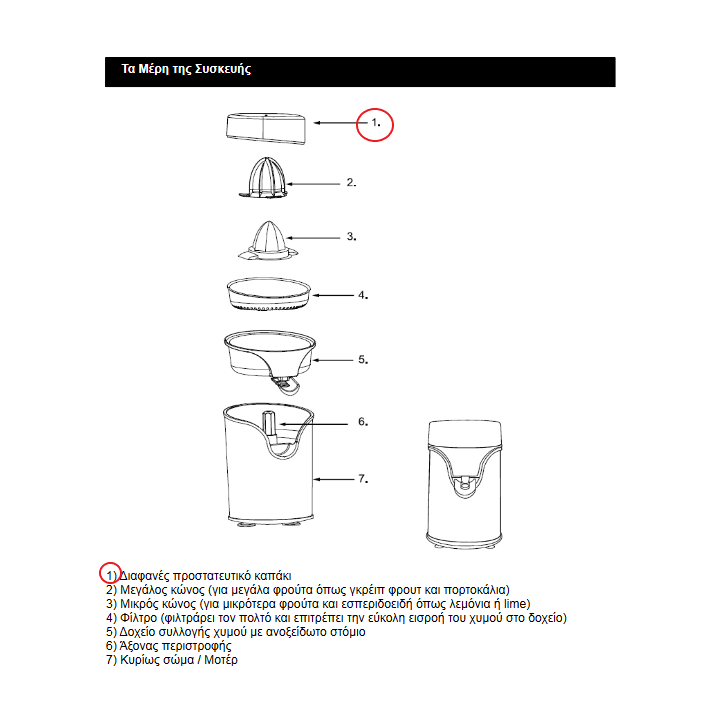 Τα Μέρη της Συσκευής

1.
2.
3.
4.
5.
6.
7.

1) Διαφανές προστατευτικό καπάκι
2) Μεγάλος κώνος (για μεγάλα φρούτα όπως γκρέιπ φρουτ και πορτοκάλια)
3) Μικρός κώνος (για μικρότερα φρούτα και εσπεριδοειδή όπως λεμόνια ή lime)
4) Φίλτρο (φιλτράρει τον πολτό και επιτρέπει την εύκολη εισροή του χυμού στο δοχείο)
5) Δοχείο συλλογής χυμού με ανοξείδωτο στόμιο
6) Άξονας περιστροφής
7) Κυρίως σώμα / Μοτέρ