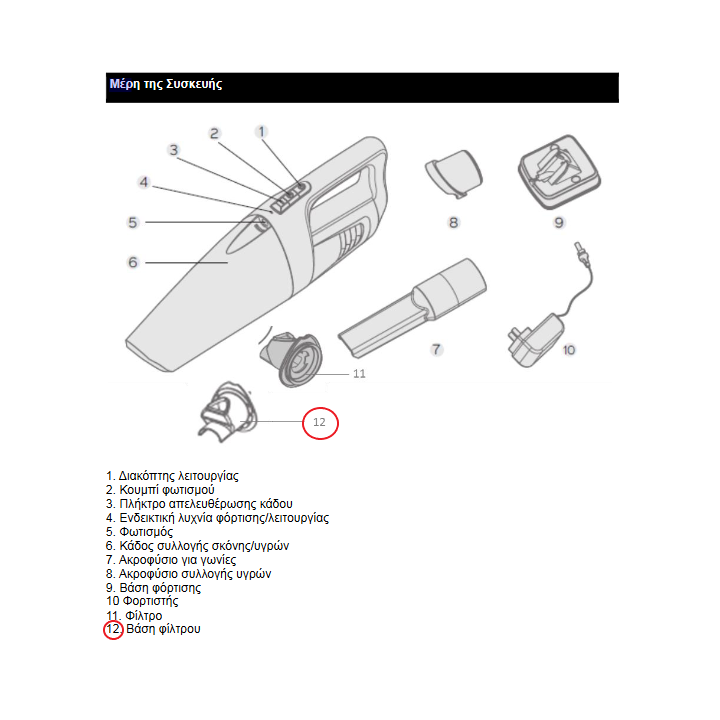 Μέρη της Συσκευής

2
1
3
4
5
6
8
9
7
10
11
12

1. Διακόπτης λειτουργίας
2. Κουμπί φωτισμού
3. Πλήκτρο απελευθέρωσης κάδου
4. Ενδεικτική λυχνία φόρτισης/λειτουργίας
5. Φωτισμός
6. Κάδος συλλογής σκόνης/υγρών
7. Ακροφύσιο για γωνίες
8. Ακροφύσιο συλλογής υγρών
9. Βάση φόρτισης
10 Φορτιστής
11. Φίλτρο
12. Βάση φίλτρου