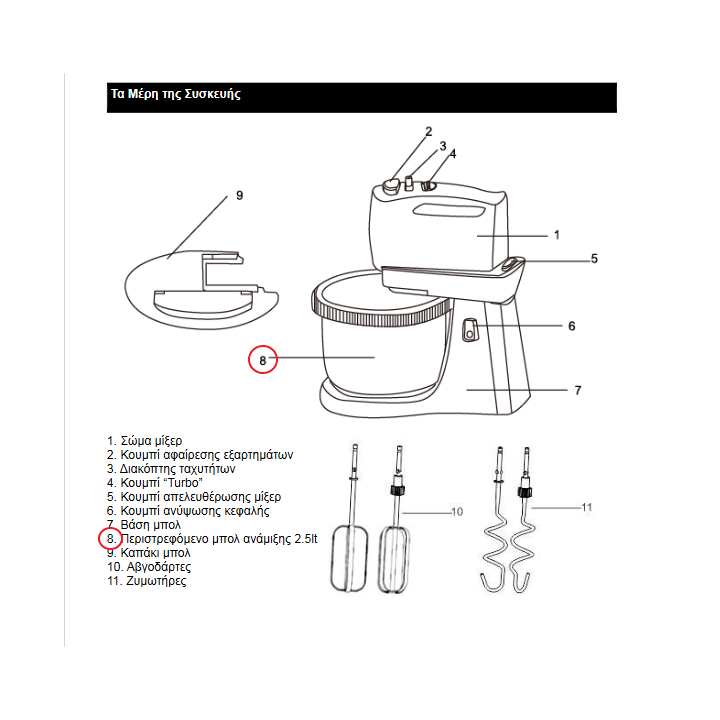 Τα Μέρη της Συσκευής

2
3
4
9
1
5
6
8
7

1. Σώμα μίξερ
2. Κουμπί αφαίρεσης εξαρτημάτων
3. Διακόπτης ταχυτήτων
4. Κουμπί "Turbo"
5. Κουμπί απελευθέρωσης μίξερ
6. Κουμπί ανύψωσης κεφαλής
7. Βάση μπολ
8. Περιστρεφόμενο μπολ ανάμιξης 2.5lt
9. Καπάκι μπολ
10. Αβγοδάρτες
11. Ζυμωτήρες

10
11