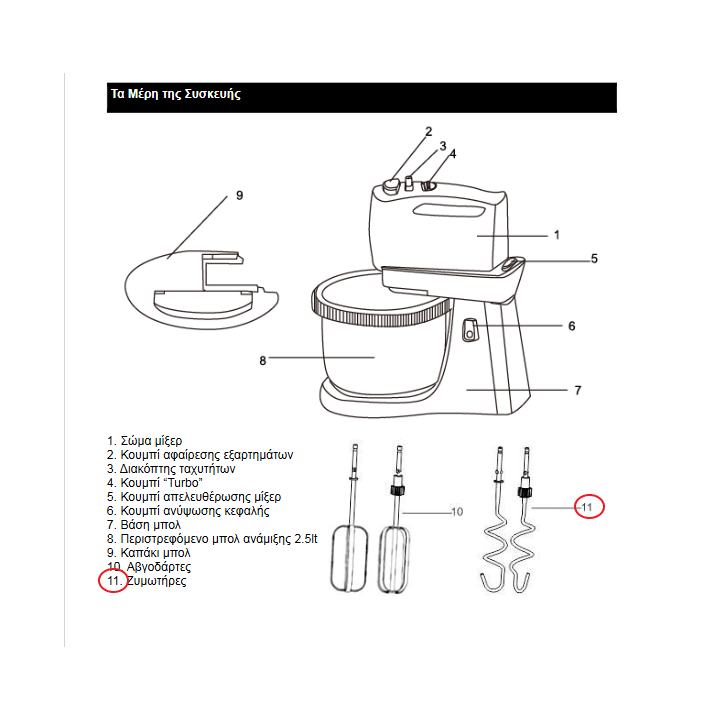 Τα Μέρη της Συσκευής

2
3
4
9
1
5
6
8
7

1. Σώμα μίξερ
2. Κουμπί αφαίρεσης εξαρτημάτων
3. Διακόπτης ταχυτήτων
4. Κουμπί "Turbo"
5. Κουμπί απελευθέρωσης μίξερ
6. Κουμπί ανύψωσης κεφαλής
7. Βάση μπολ
8. Περιστρεφόμενο μπολ ανάμιξης 2.5lt
9. Καπάκι μπολ
10. Αβγοδάρτες
11. Ζυμωτήρες

10
11