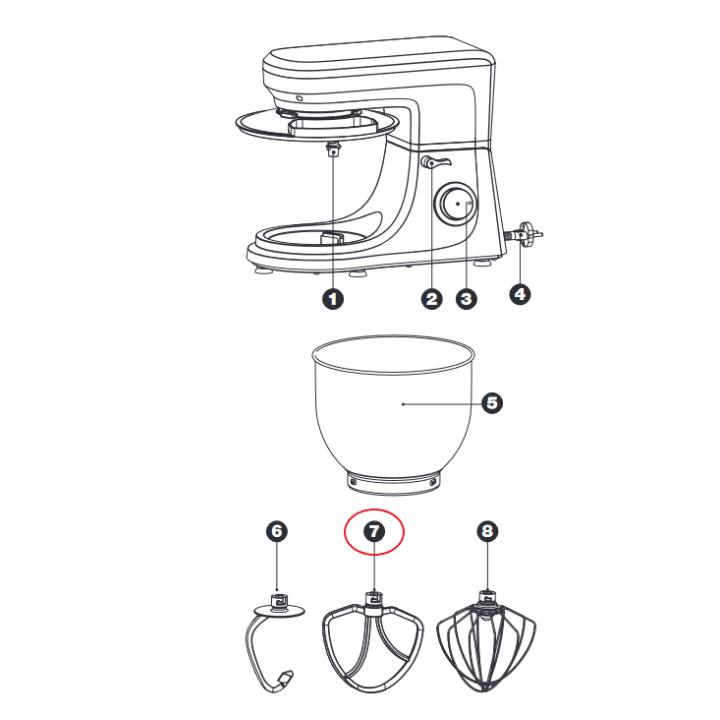 1
2
3
4
5
6
7
8