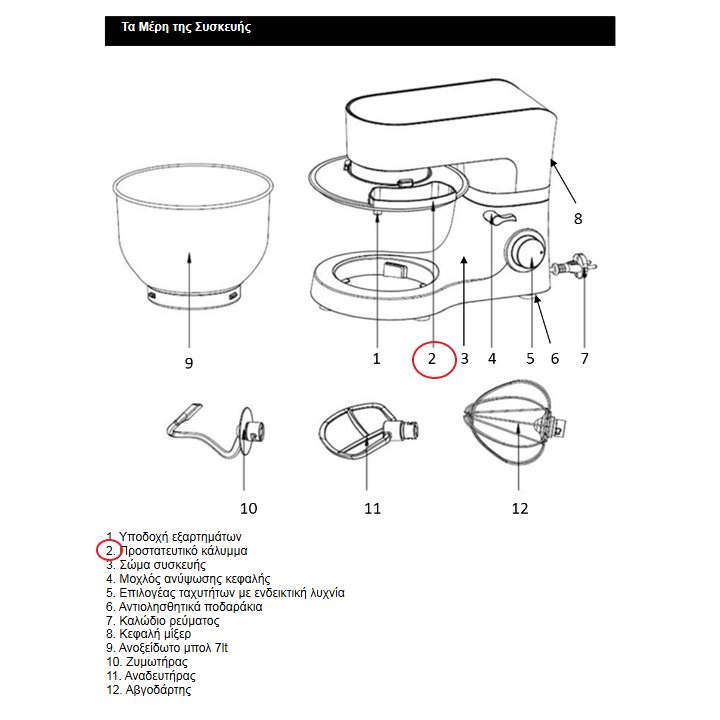 Τα Μέρη της Συσκευής

8

9

1 2 3 4 5 6 7

10 11 12

1. Υποδοχή εξαρτημάτων
2. Προστατευτικό κάλυμμα
3. Σώμα συσκευής
4. Μοχλός ανύψωσης κεφαλής
5. Επιλογέας ταχυτήτων με ενδεικτική λυχνία
6. Αντιολησθητικά ποδαράκια
7. Καλώδιο ρεύματος
8. Κεφαλή μίξερ
9. Ανοξείδωτο μπολ 7lt
10. Ζυμωτήρας
11. Αναδευτήρας
12. Αβγοδάρτης