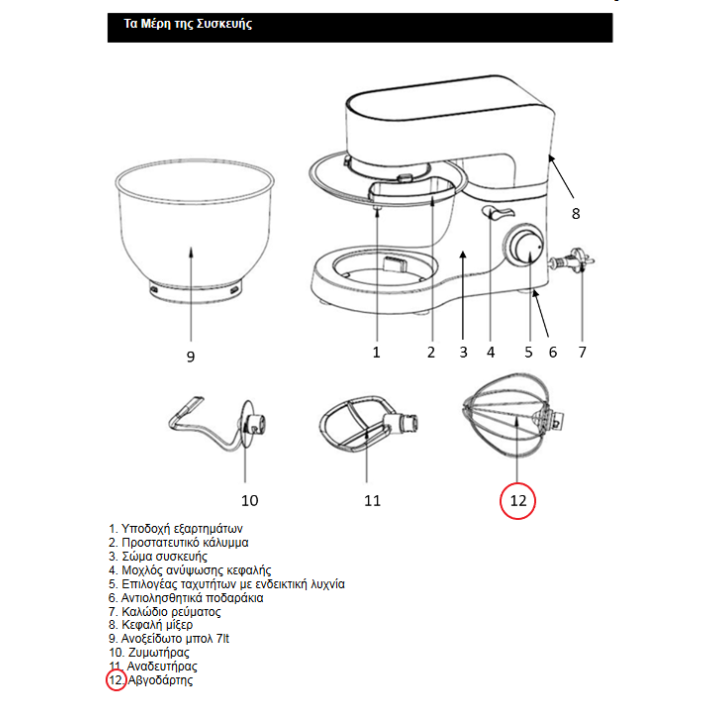 Τα Μέρη της Συσκευής

8

9

1 2 3 4 5 6 7

10

11

12

1. Υποδοχή εξαρτημάτων
2. Προστατευτικό κάλυμμα
3. Σώμα συσκευής
4. Μοχλός ανύψωσης κεφαλής
5. Επιλογέας ταχυτήτων με ενδεικτική λυχνία
6. Αντιολησθητικά ποδαράκια
7. Καλώδιο ρεύματος
8. Κεφαλή μίξερ
9. Ανοξείδωτο μπολ 7lt
10. Ζυμωτήρας
11. Αναδευτήρας
12. Αβγοδάρτης