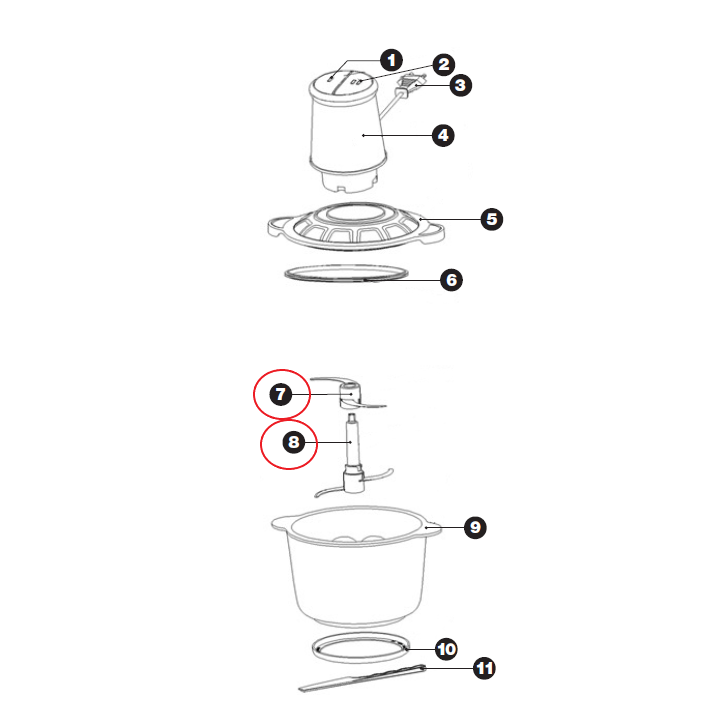 1
2
3
4
5
6
7
8
9
10
11